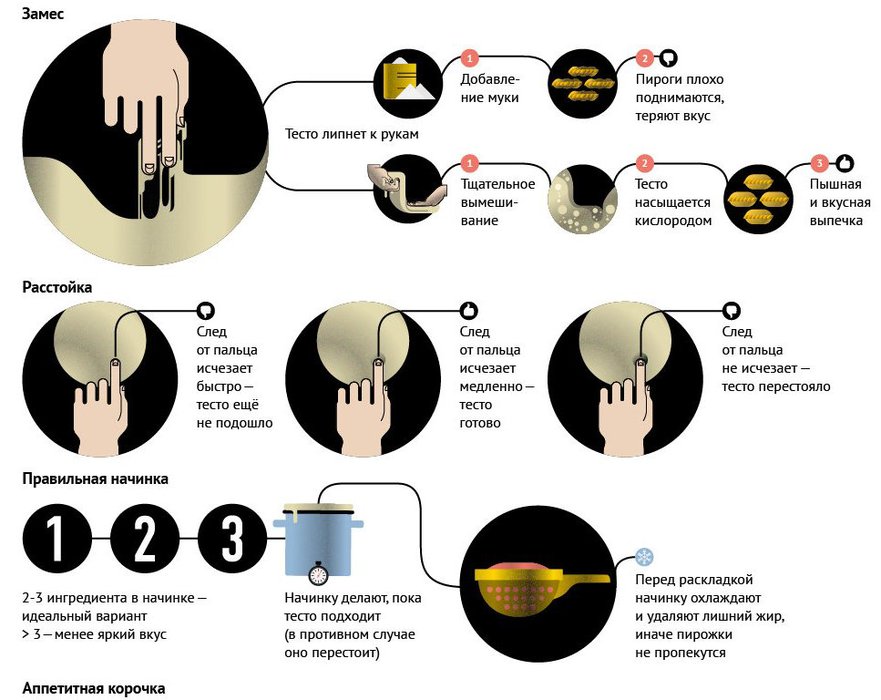 Замес

Тесто липнет к рукам

1
Добавление муки

2
Пироги плохо поднимаются, теряют вкус

1
Тщательное вымешивание

2
Тесто насыщается кислородом

3
Пышная и вкусная выпечка

Расстойка

След от пальца исчезает быстро — тесто ещё не подошло

След от пальца исчезает медленно — тесто готово

След от пальца не исчезает — тесто перестояло

Правильная начинка

1 2 3

2-3 ингредиента в начинке — идеальный вариант
> 3 — менее яркий вкус

Начинку делают, пока тесто подходит (в противном случае оно перестоит)

Перед раскладкой начинку охлаждают и удаляют лишний жир, иначе пирожки не пропекутся

Аппетитная корочка